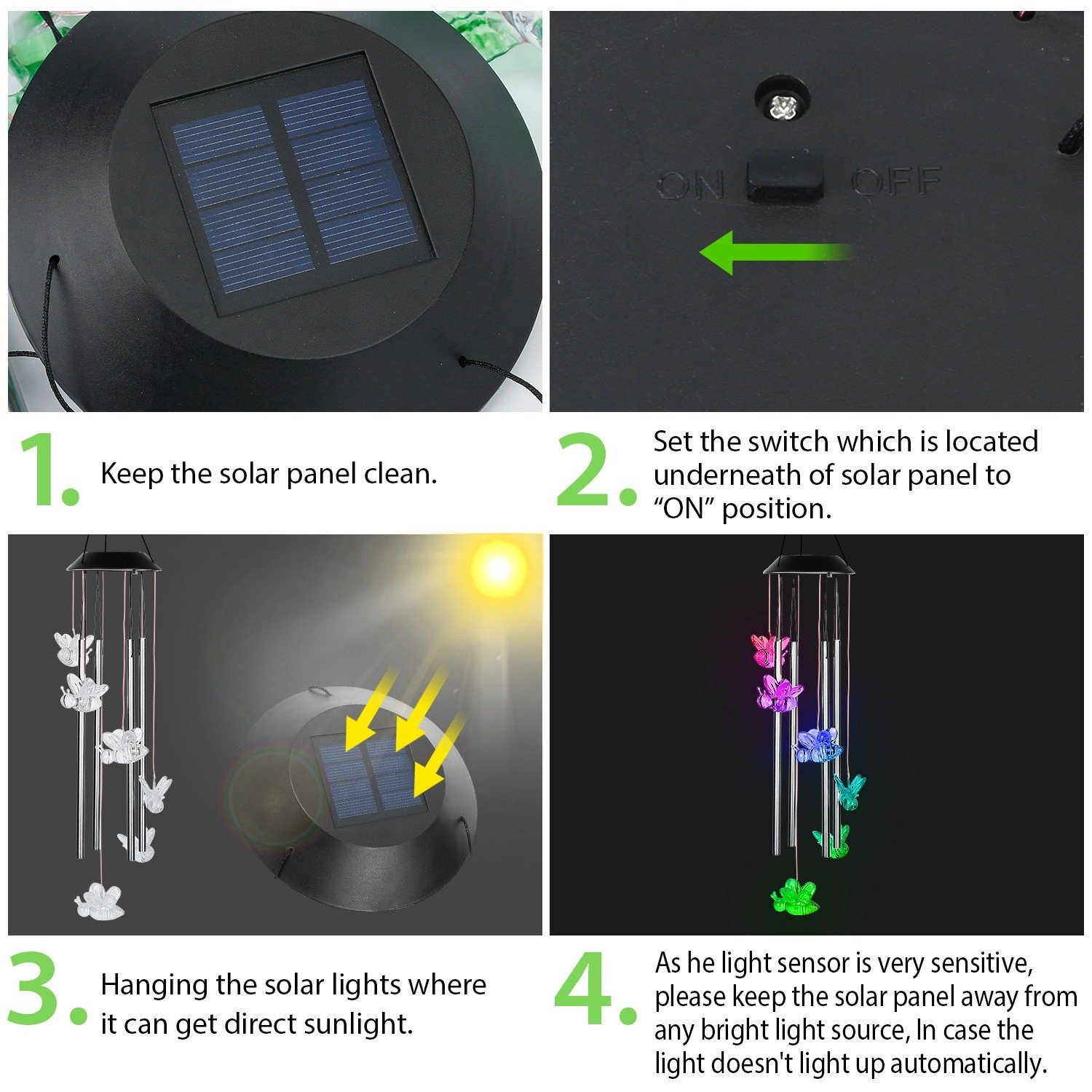 ON OFF

1. Keep the solar panel clean.

2. Set the switch which is located underneath of solar panel to “ON” position.

3. Hanging the solar lights where it can get direct sunlight.

4. As he light sensor is very sensitive, please keep the solar panel away from any bright light source, In case the light doesn't light up automatically.