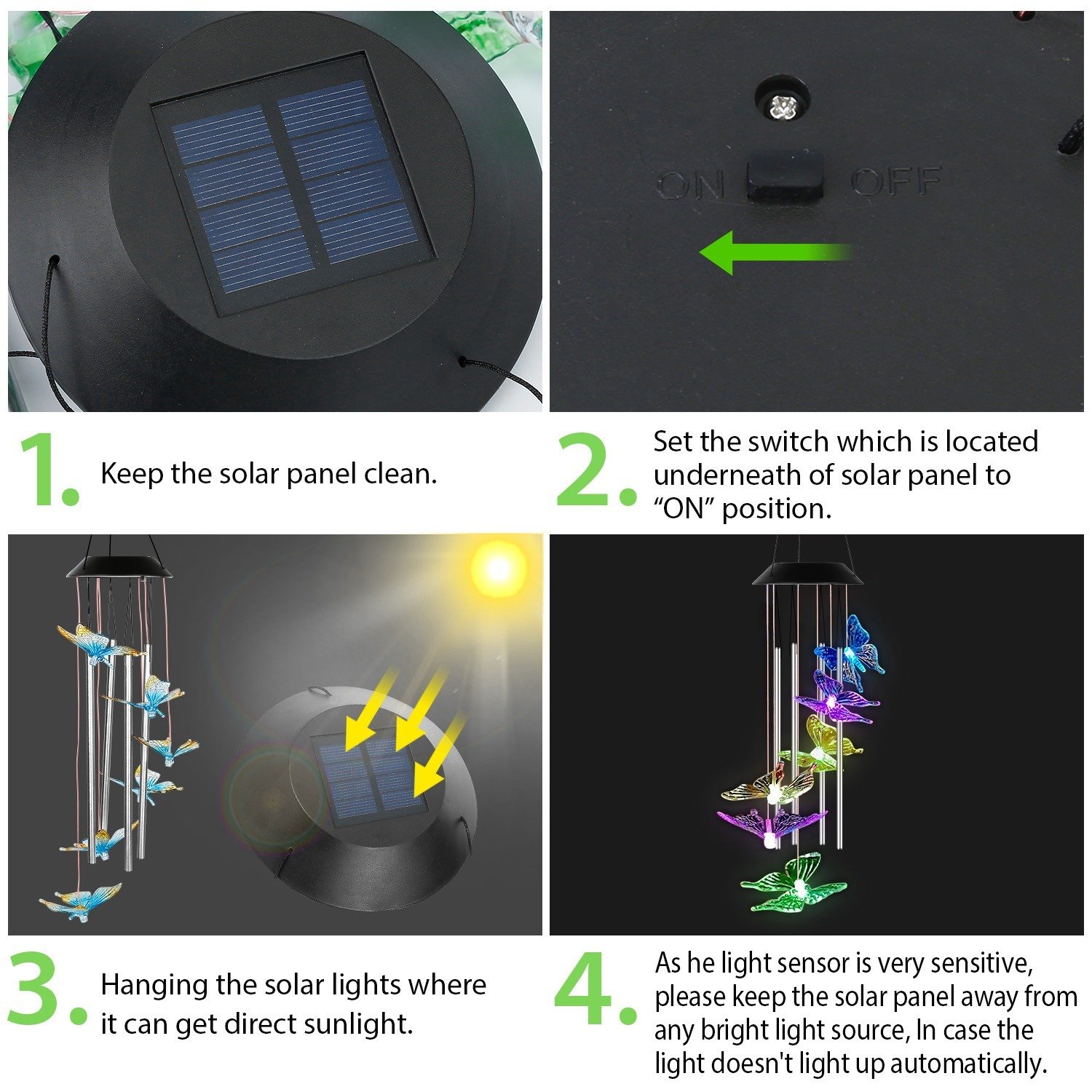 ON OFF

1. Keep the solar panel clean.

2. Set the switch which is located underneath of solar panel to “ON” position.

3. Hanging the solar lights where it can get direct sunlight.

4. As he light sensor is very sensitive, please keep the solar panel away from any bright light source, In case the light doesn't light up automatically.