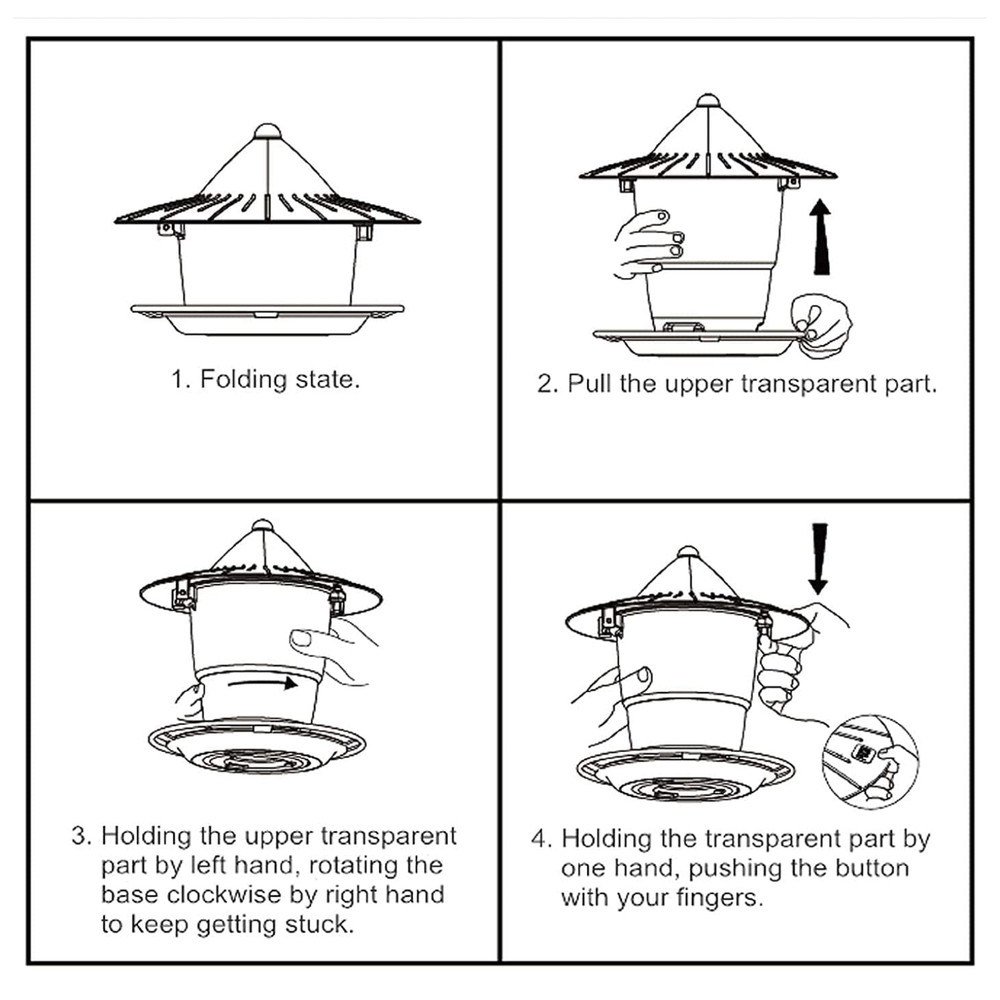 1. Folding state.

2. Pull the upper transparent part.

3. Holding the upper transparent part by left hand, rotating the base clockwise by right hand to keep getting stuck.

4. Holding the transparent part by one hand, pushing the button with your fingers.